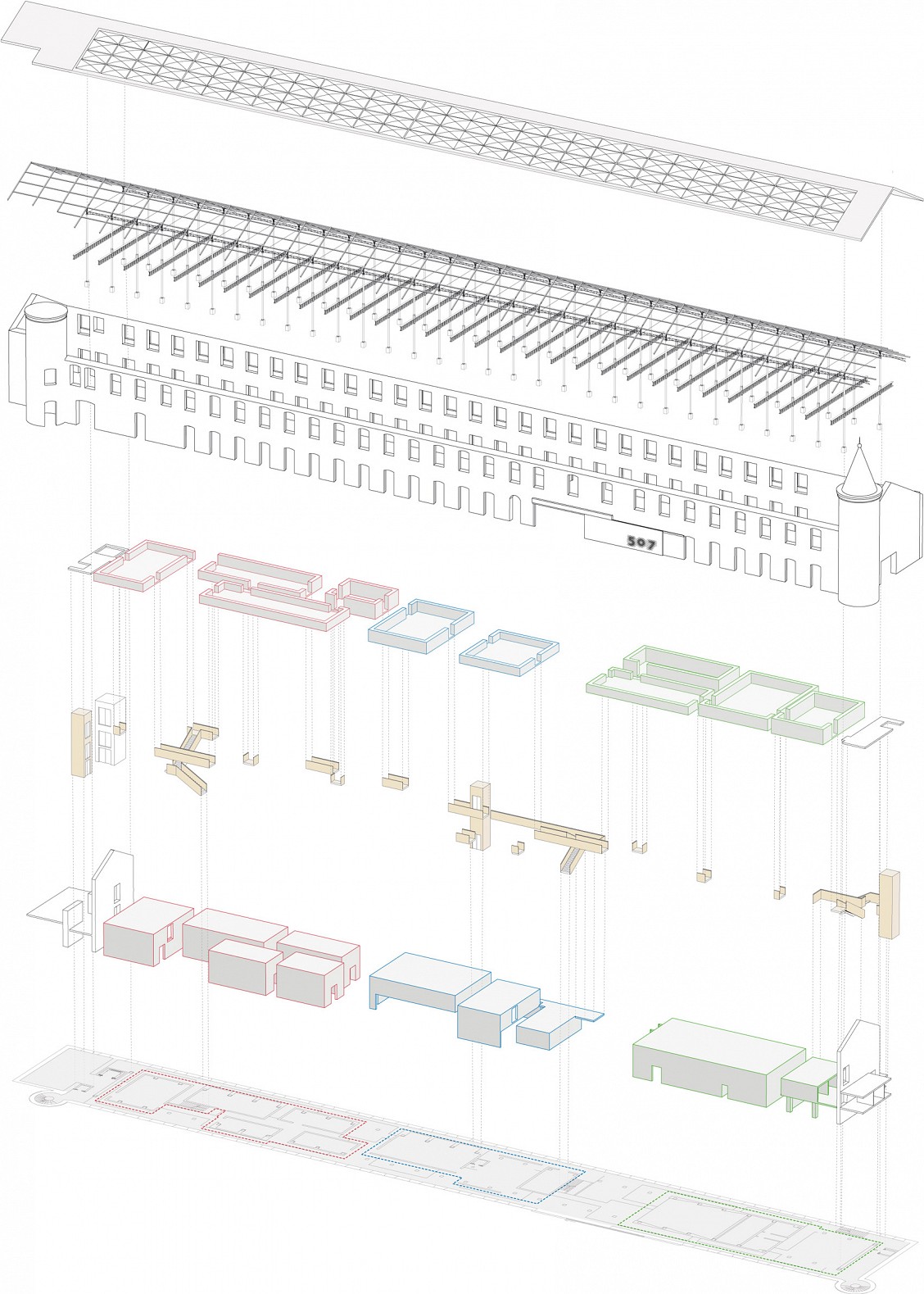 507